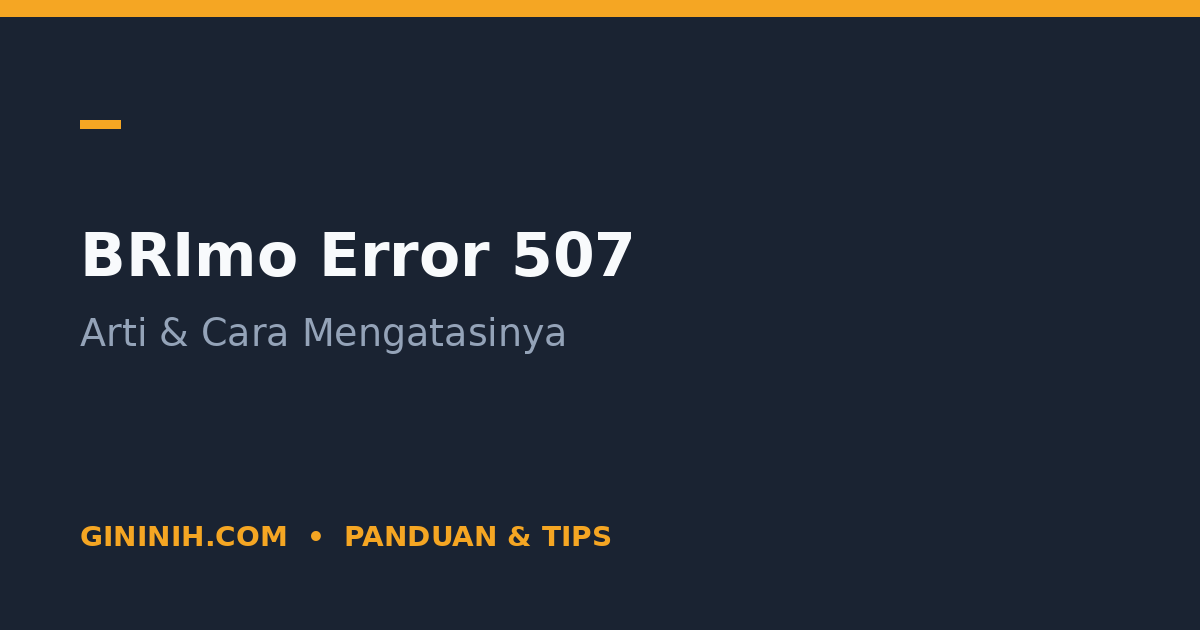 BRImo Error 507

Arti & Cara Mengatasinya

GININIH.COM • PANDUAN & TIPS